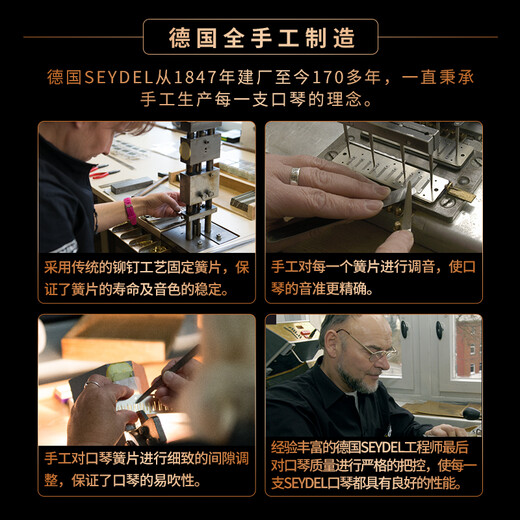 德国全手工制造

德国SEYDEL从1847年建厂至今170多年，一直秉承手工生产每一支口琴的理念。

采用传统的铆钉工艺固定簧片，保证了簧片的寿命及音色的稳定。

手工对每一个簧片进行调音，使口琴的音准更精确。

手工对口琴簧片进行细致的间隙调整，保证了口琴的易吹性。

经验丰富的德国SEYDEL工程师最后对口琴质量进行严格的把控，使每一支SEYDEL口琴都具有良好的性能。