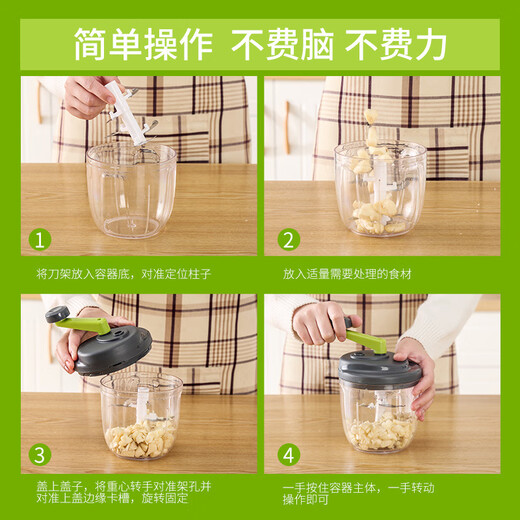 简单操作 不费脑 不费力

1

将刀架放入容器底，对准定位柱子

2

放入适量需要处理的食材

3

盖上盖子，将重心转手对准架孔并对准上盖边缘卡槽，旋转固定

4

一手按住容器主体，一手转动操作即可