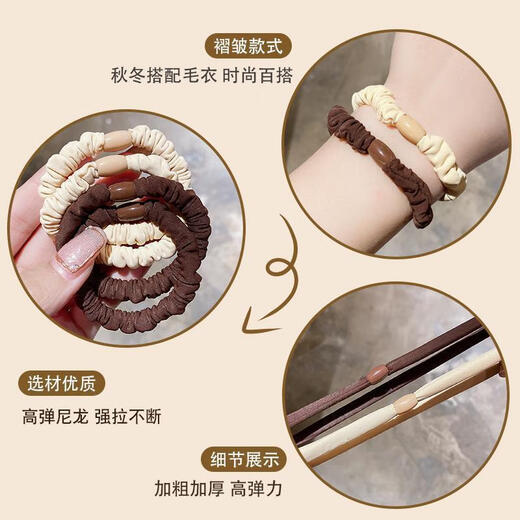 褶皱款式

秋冬搭配毛衣 时尚百搭

选材优质

高弹尼龙 强拉不断

细节展示

加粗加厚 高弹力