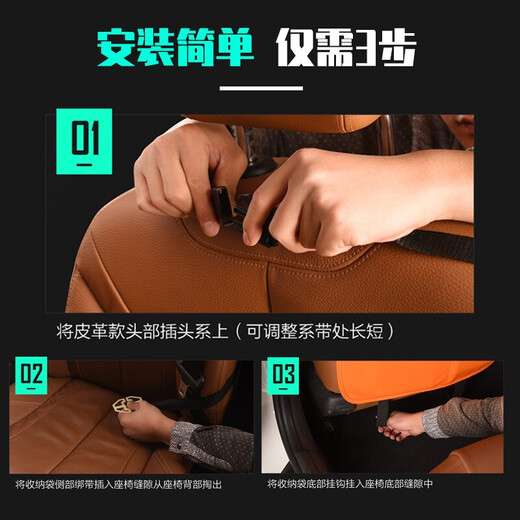 安装简单 仅需3步

01

将皮革款头部插头系上（可调整系带处长短）

02

将收纳袋侧部绑带插入座椅缝隙从座椅背部掏出

03

将收纳袋底部挂钩挂入座椅底部缝隙中