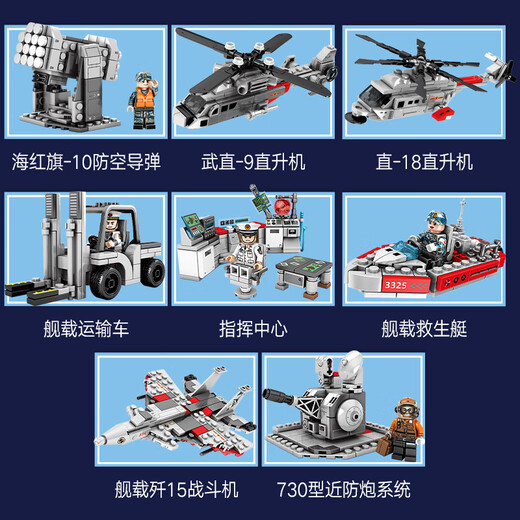 海红旗-10防空导弹

武直-9直升机

直-18直升机

舰载运输车

指挥中心

3325

舰载救生艇

舰载歼15战斗机

730型近防炮系统