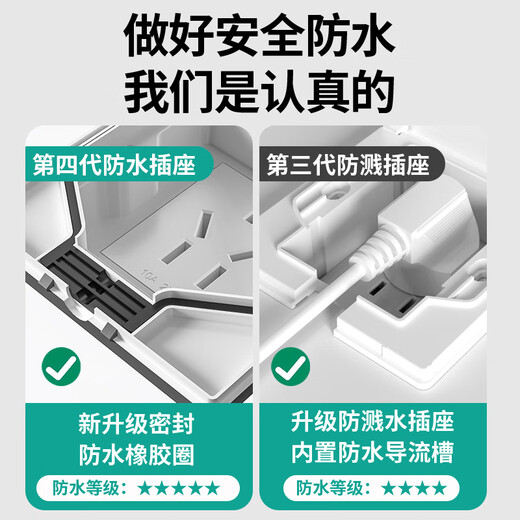 做好安全防水
我们是认真的

第四代防水插座

10A

新升级密封
防水橡胶圈

防水等级：★★★★★

第三代防溅插座

升级防溅水插座
内置防水导流槽

防水等级：★★★★