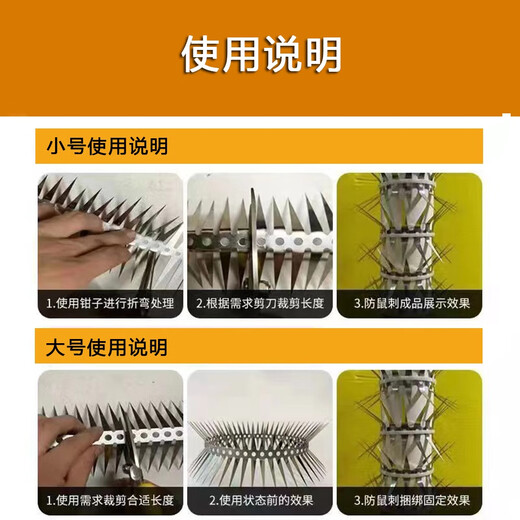 使用说明

小号使用说明

1.使用钳子进行折弯处理

2.根据需求剪刀裁剪长度

3.防鼠刺成品展示效果

大号使用说明

1.使用需求裁剪合适长度

2.使用状态前的效果

3.防鼠刺捆绑固定效果