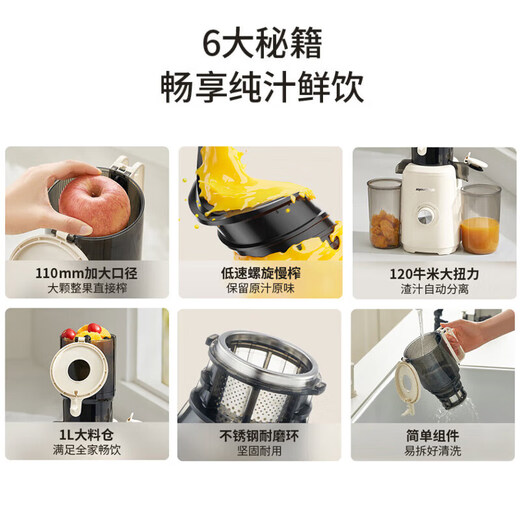 6大秘籍
畅享纯汁鲜饮

110mm加大口径
大颗整果直接榨

低速螺旋慢榨
保留原汁原味

120牛米大扭力
渣汁自动分离

1L大料仓
满足全家畅饮

不锈钢耐磨环
坚固耐用

简单组件
易拆好清洗