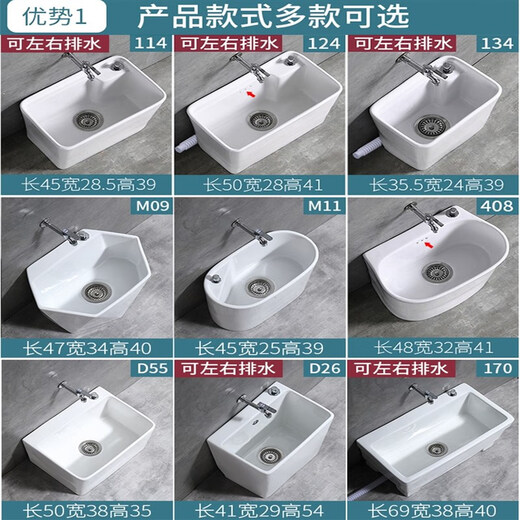 优势1 产品款式多款可选

可左右排水 114
长45宽28.5高39

可左右排水 124
长50宽28高41

可左右排水 134
长35.5宽24高39

M09
长47宽34高40

M11
长45宽25高39

408
长48宽32高41

D55
长50宽38高35

可左右排水 D26
长41宽29高54

可左右排水 170
长69宽38高40