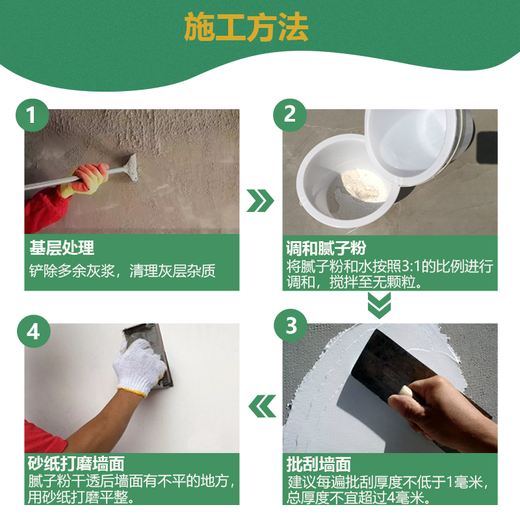 施工方法

1
基层处理
铲除多余灰浆，清理灰层杂质

2
调和腻子粉
将腻子粉和水按照3:1的比例进行调和，搅拌至无颗粒。

3
批刮墙面
建议每遍批刮厚度不低于1毫米，总厚度不宜超过4毫米。

4
砂纸打磨墙面
腻子粉干透后墙面有不平的地方，用砂纸打磨平整。