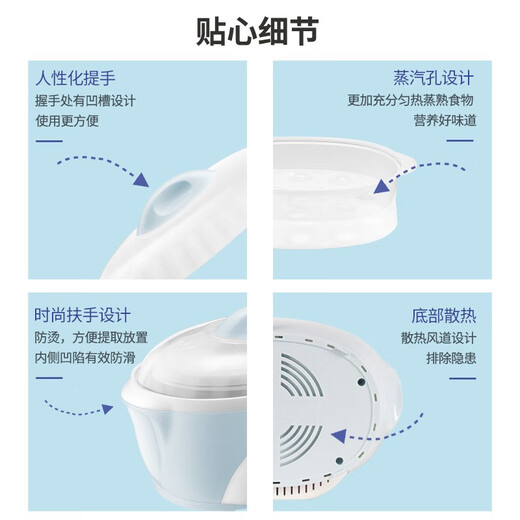 贴心细节

人性化提手
握手处有凹槽设计
使用更方便

蒸汽孔设计
更加充分匀热蒸熟食物
营养好味道

时尚扶手设计
防烫，方便提取放置
内侧凹陷有效防滑

底部散热
散热风道设计
排除隐患