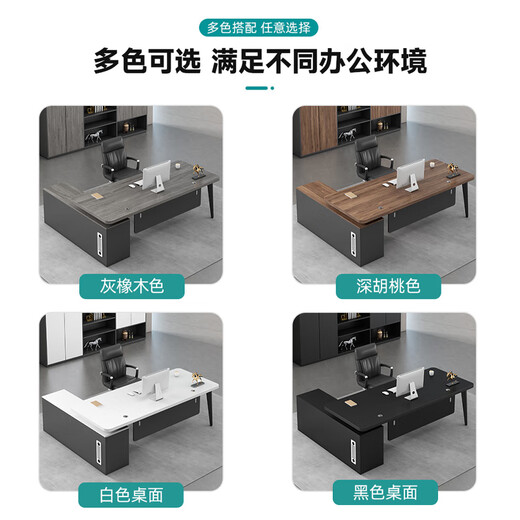 多色搭配 任意选择

多色可选 满足不同办公环境

灰橡木色

深胡桃色

白色桌面

黑色桌面