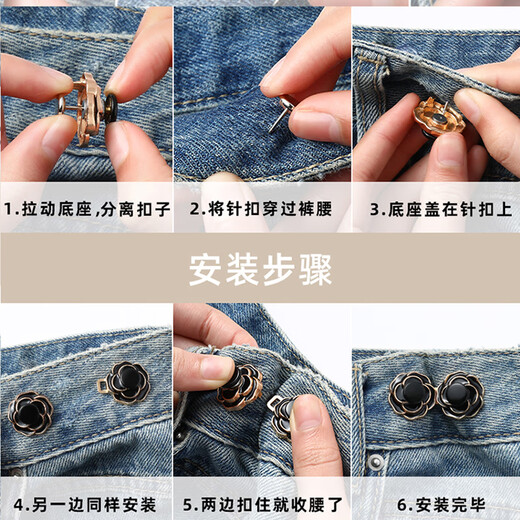 1.拉动底座,分离扣子

2.将针扣穿过裤腰

3.底座盖在针扣上

安装步骤

4.另一边同样安装

5.两边扣住就收腰了

6.安装完毕