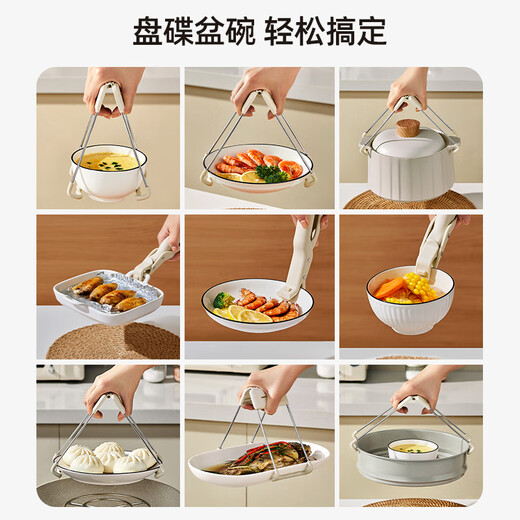 盘碟盆碗 轻松搞定