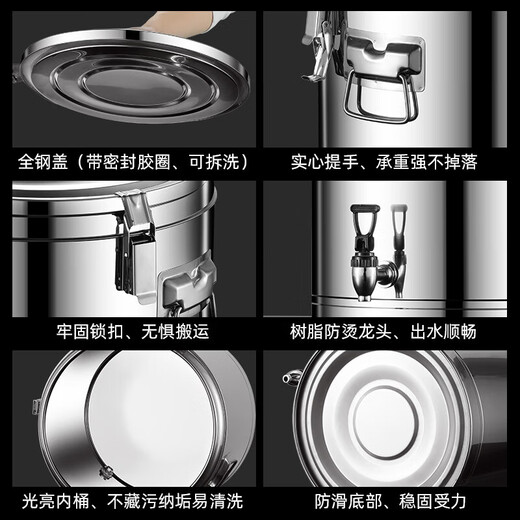 全钢盖（带密封胶圈、可拆洗）

实心提手、承重强不掉落

牢固锁扣、无惧搬运

树脂防烫龙头、出水顺畅

光亮内桶、不藏污纳垢易清洗

防滑底部、稳固受力