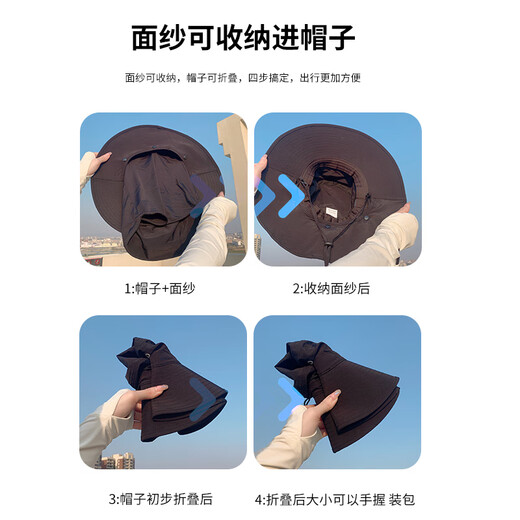 面纱可收纳进帽子

面纱可收纳，帽子可折叠，四步搞定，出行更加方便

1:帽子+面纱

2:收纳面纱后

3:帽子初步折叠后

4:折叠后大小可以手握 装包