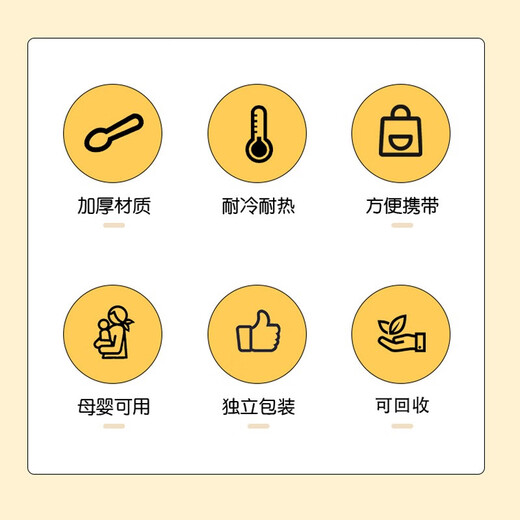 加厚材质

耐冷耐热

方便携带

母婴可用

独立包装

可回收