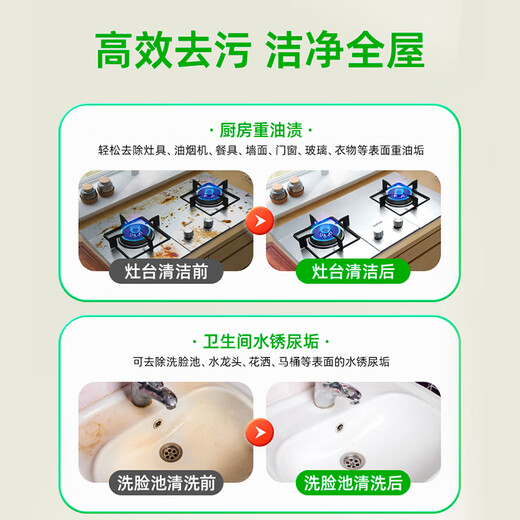 高效去污 洁净全屋

· 厨房重油渍 ·

轻松去除灶具、油烟机、餐具、墙面、门窗、玻璃、衣物等表面重油垢

灶台清洁前

灶台清洁后

· 卫生间水锈尿垢 ·

可去除洗脸池、水龙头、花洒、马桶等表面的水锈尿垢

洗脸池清洗前

洗脸池清洗后