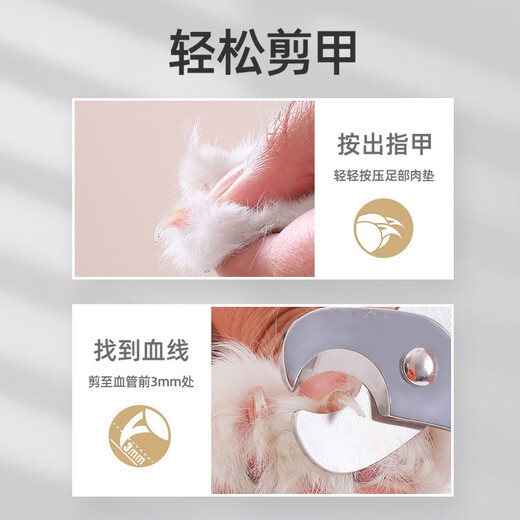 轻松剪甲

按出指甲

轻轻按压足部肉垫

找到血线

剪至血管前3mm处

3mm