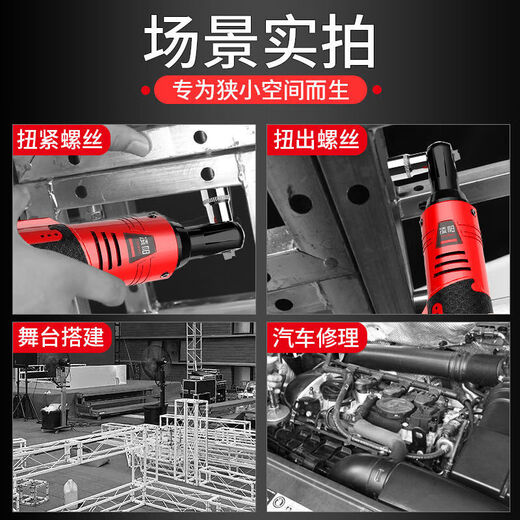 场景实拍

专为狭小空间而生

扭紧螺丝

扭出螺丝

舞台搭建

汽车修理