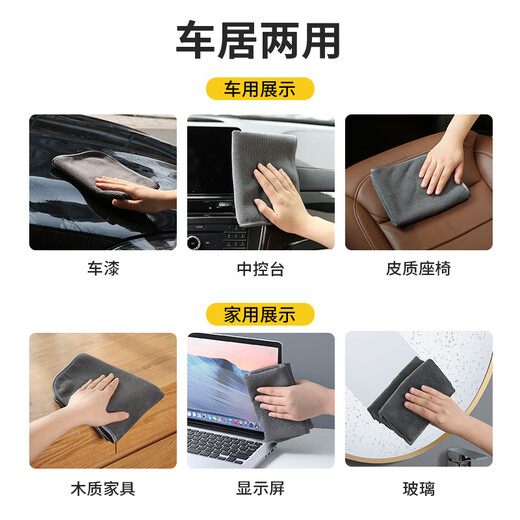 车居两用

车用展示

车漆

中控台

皮质座椅

家用展示

木质家具

显示屏

玻璃