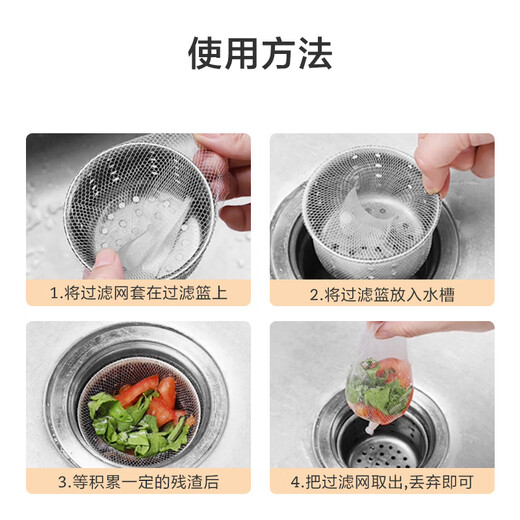 使用方法

1.将过滤网套在过滤篮上

2.将过滤篮放入水槽

3.等积累一定的残渣后

4.把过滤网取出,丢弃即可