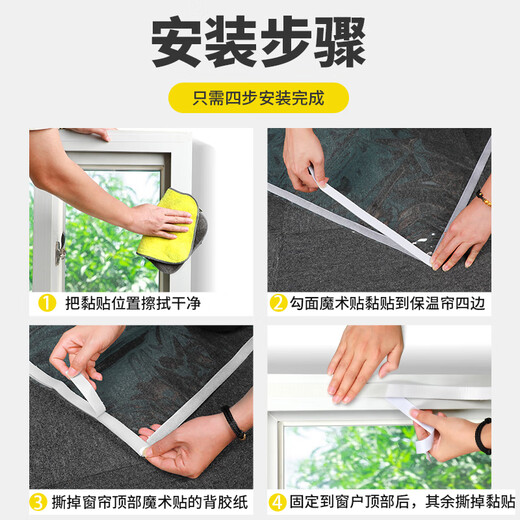 安装步骤

只需四步安装完成

1 把黏贴位置擦拭干净

2 勾面魔术贴黏贴到保温帘四边

3 撕掉窗帘顶部魔术贴的背胶纸

4 固定到窗户顶部后，其余撕掉黏贴