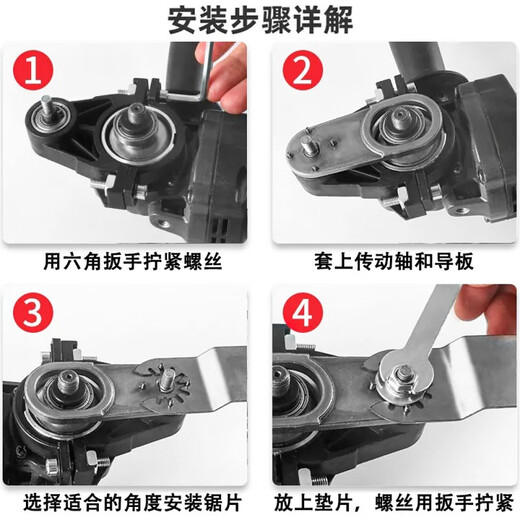 安装步骤详解

1

用六角扳手拧紧螺丝

2

套上传动轴和导板

3

选择适合的角度安装锯片

4

放上垫片，螺丝用扳手拧紧