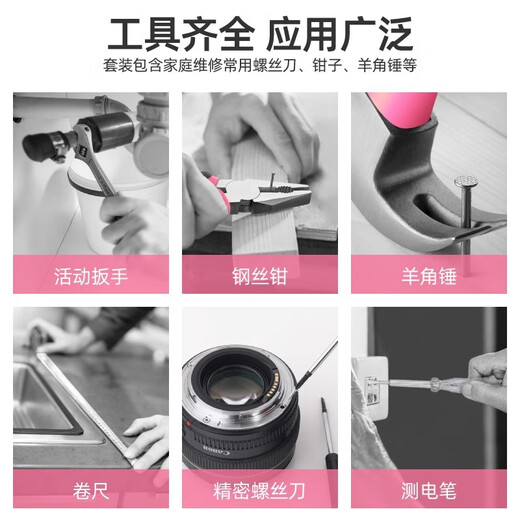 工具齐全 应用广泛
套装包含家庭维修常用螺丝刀、钳子、羊角锤等

活动扳手

钢丝钳

羊角锤

卷尺

CANON

精密螺丝刀

测电笔