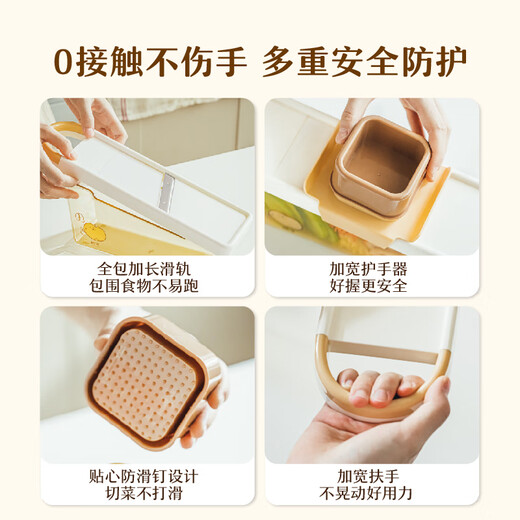 0接触不伤手 多重安全防护

全包加长滑轨
包围食物不易跑

加宽护手器
好握更安全

贴心防滑钉设计
切菜不打滑

加宽扶手
不晃动好用力