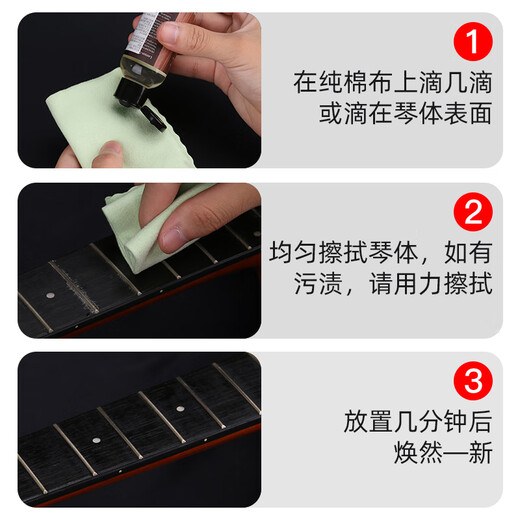 1
在纯棉布上滴几滴
或滴在琴体表面

2
均匀擦拭琴体，如有
污渍，请用力擦拭

3
放置几分钟后
焕然一新