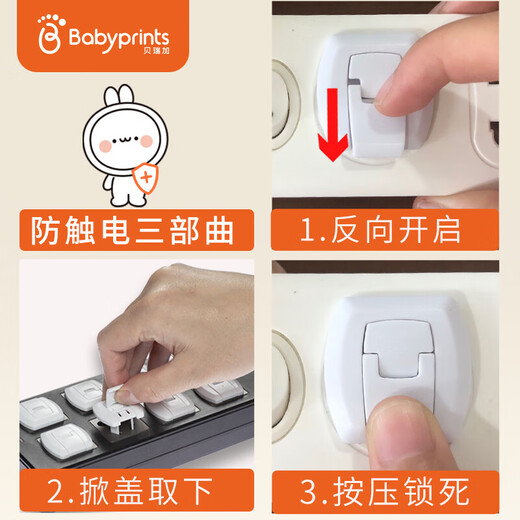 Babyprints
贝瑞加

防触电三部曲

1.反向开启

2.掀盖取下

3.按压锁死