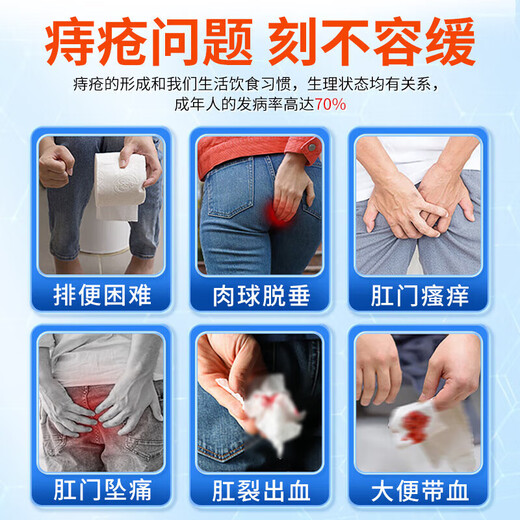 痔疮问题 刻不容缓

痔疮的形成和我们生活饮食习惯，生理状态均有关系，成年人的发病率高达70%

排便困难

肉球脱垂

肛门瘙痒

肛门坠痛

肛裂出血

大便带血