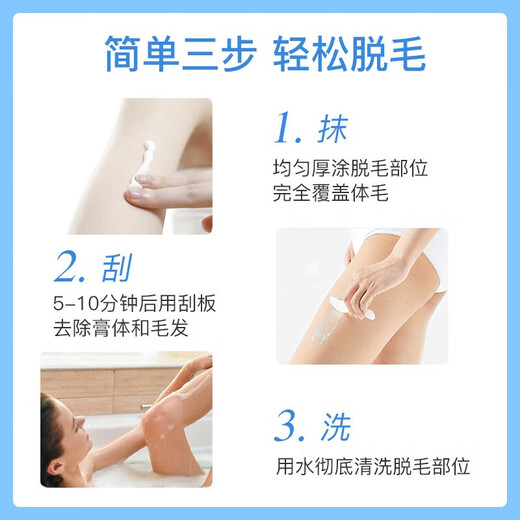 简单三步 轻松脱毛

1. 抹

均匀厚涂脱毛部位
完全覆盖体毛

2. 刮

5-10分钟后用刮板
去除膏体和毛发

3. 洗

用水彻底清洗脱毛部位