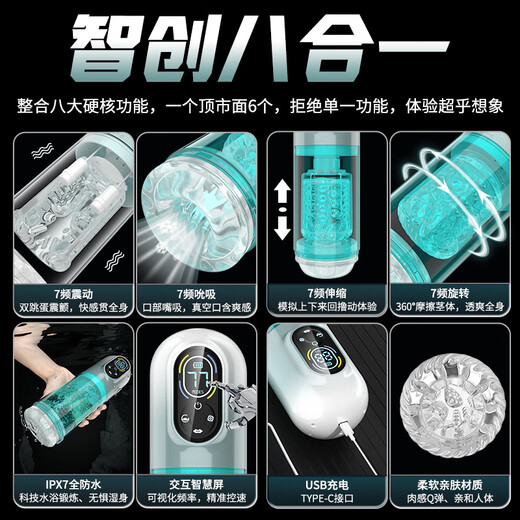 智创八合一

整合八大硬核功能，一个顶市面6个，拒绝单一功能，体验超乎想象

7频震动
双跳蛋震颤，快感贯全身

7频吮吸
口部嘴吸，真空口含爽感

7频伸缩
模拟上下来回撸动体验

7频旋转
360°摩擦茎体，透爽全身

77
MODES

IPX7全防水
科技水浴锻炼、无惧湿身

交互智慧屏
可视化频率，精准控速

USB充电
TYPE-C接口

柔软亲肤材质
肉感Q弹、亲和人体