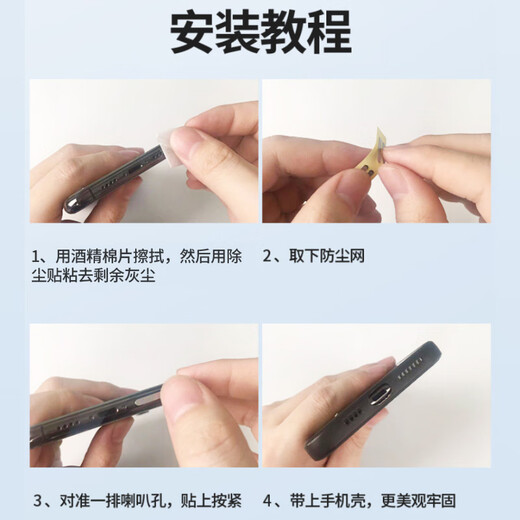 安装教程

1、用酒精棉片擦拭，然后用除尘贴粘去剩余灰尘

2、取下防尘网

3、对准一排喇叭孔，贴上按紧

4、带上手机壳，更美观牢固