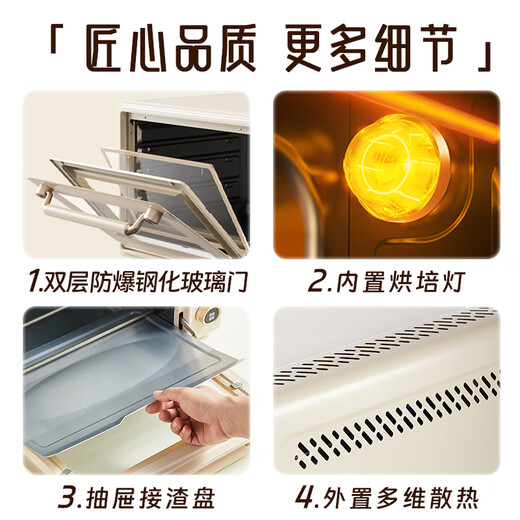 「 匠心品质 更多细节 」

1.双层防爆钢化玻璃门

2.内置烘培灯

3.抽屉接渣盘

4.外置多维散热