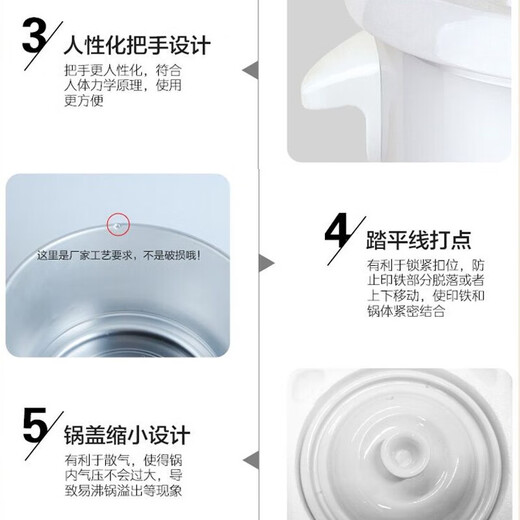 3 人性化把手设计

把手更人性化，符合人体力学原理，使用更方便

这里是厂家工艺要求，不是破损哦！

4 踏平线打点

有利于锁紧扣位，防止印铁部分脱落或者上下移动，使印铁和锅体紧密结合

5 锅盖缩小设计

有利于散气，使得锅内气压不会过大，导致易沸锅溢出等现象