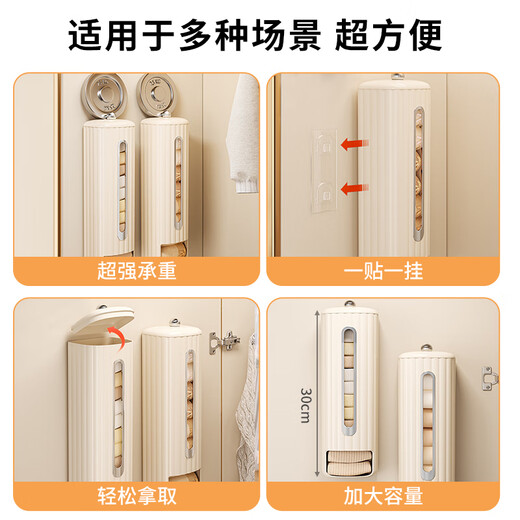 适用于多种场景 超方便

超强承重

一贴一挂

轻松拿取

30cm

加大容量