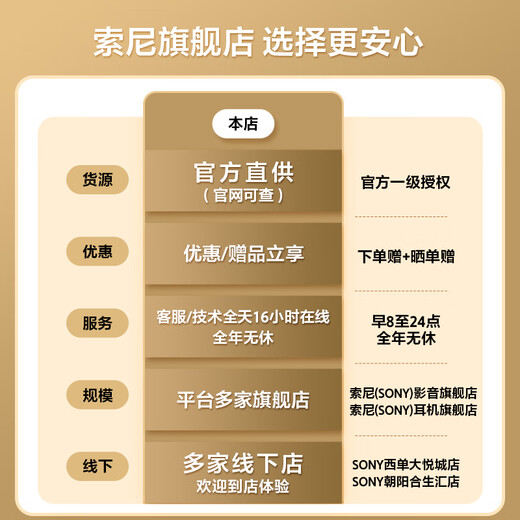 索尼旗舰店 选择更安心

本店

货源
官方直供
(官网可查)
官方一级授权

优惠
优惠/赠品立享
下单赠+晒单赠

服务
客服/技术全天16小时在线
全年无休
早8至24点
全年无休

规模
平台多家旗舰店
索尼(SONY)影音旗舰店
索尼(SONY)耳机旗舰店

线下
多家线下店
欢迎到店体验
SONY西单大悦城店
SONY朝阳合生汇店