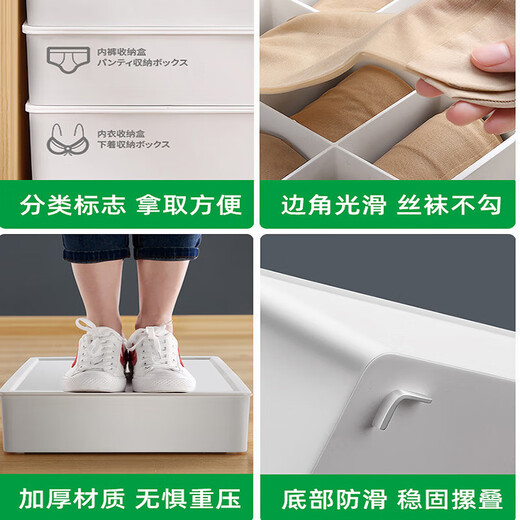 内裤收纳盒
パンティ収納ボックス

内衣收纳盒
下着収納ボックス

分类标志 拿取方便

边角光滑 丝袜不勾

加厚材质 无惧重压

底部防滑 稳固摞叠