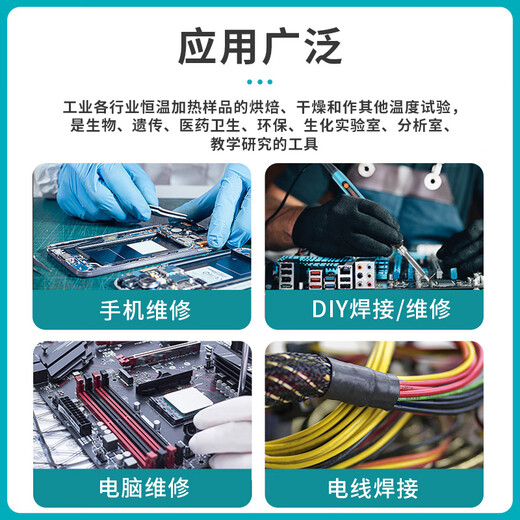 应用广泛

工业各行业恒温加热样品的烘焙、干燥和作其他温度试验，是生物、遗传、医药卫生、环保、生化实验室、分析室、教学研究的工具

手机维修

DIY焊接/维修

电脑维修

电线焊接