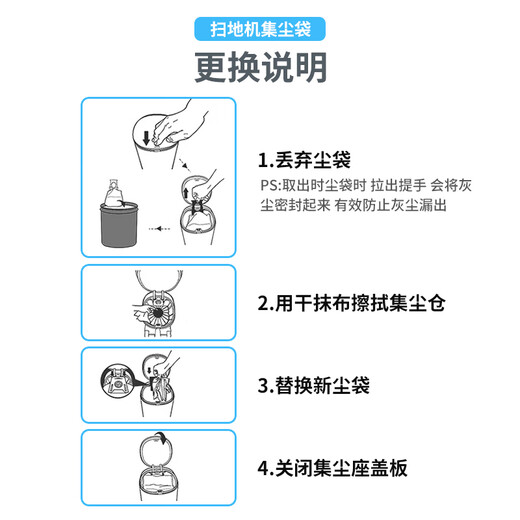 扫地机集尘袋

更换说明

1.丢弃尘袋

PS:取出时尘袋时 拉出提手 会将灰尘密封起来 有效防止灰尘漏出

2.用干抹布擦拭集尘仓

3.替换新尘袋

4.关闭集尘座盖板