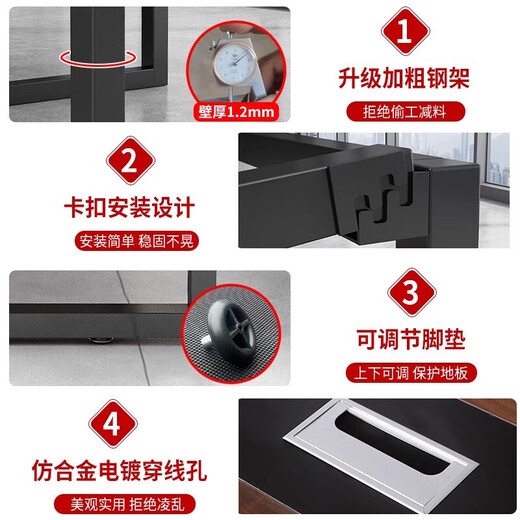 壁厚1.2mm

1

升级加粗钢架

拒绝偷工减料

2

卡扣安装设计

安装简单 稳固不晃

3

可调节脚垫

上下可调 保护地板

4

仿合金电镀穿线孔

美观实用 拒绝凌乱