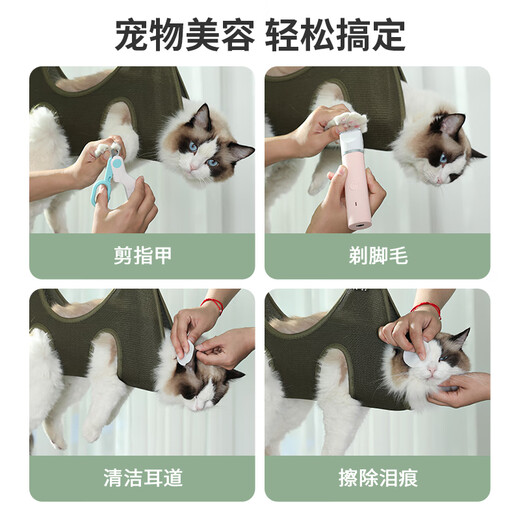 宠物美容 轻松搞定

剪指甲

剃脚毛

清洁耳道

擦除泪痕