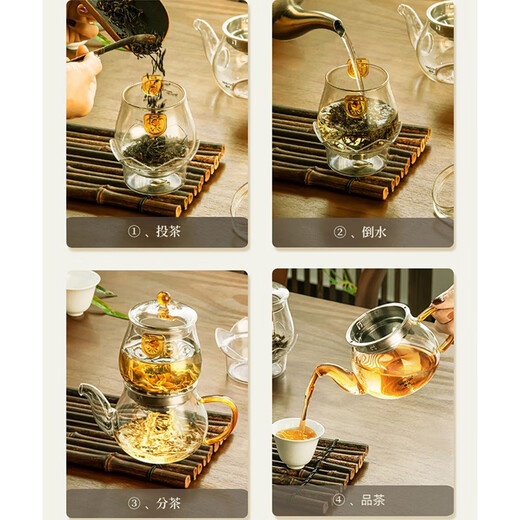 ①、投茶

②、倒水

③、分茶

④、品茶