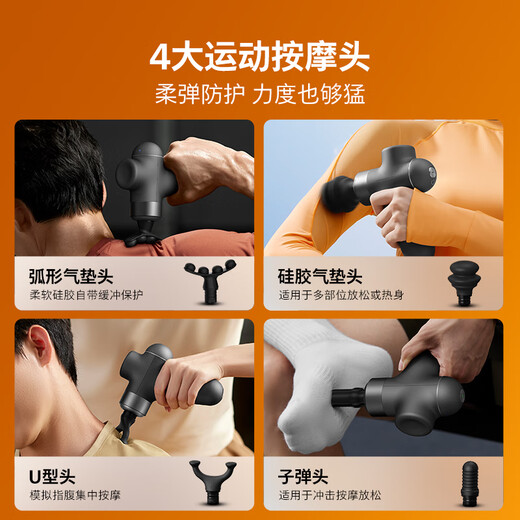 4大运动按摩头
柔弹防护 力度也够猛

弧形气垫头
柔软硅胶自带缓冲保护

硅胶气垫头
适用于多部位放松或热身

U型头
模拟指腹集中按摩

子弹头
适用于冲击按摩放松