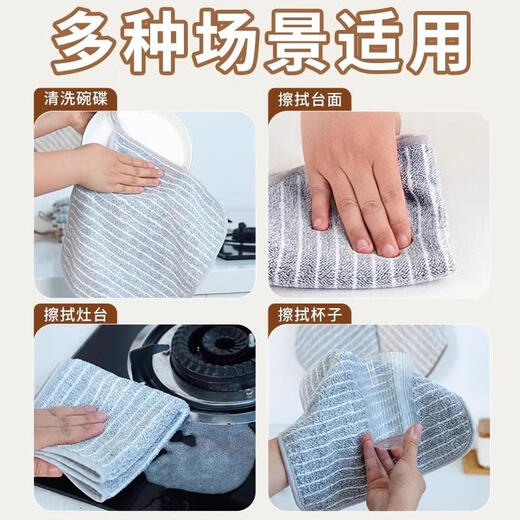 多种场景适用

清洗碗碟

擦拭台面

擦拭灶台

擦拭杯子