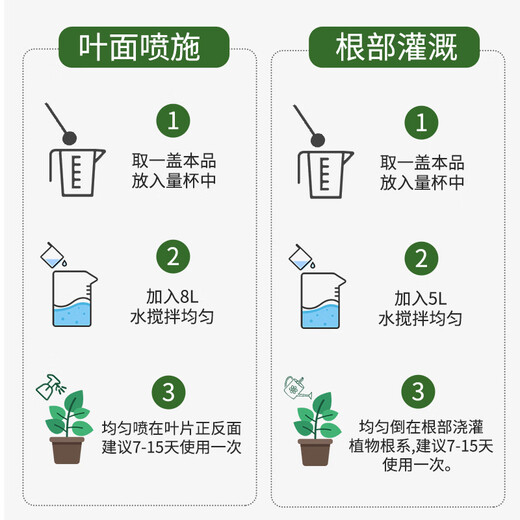 叶面喷施

1
取一盖本品
放入量杯中

2
加入8L
水搅拌均匀

3
均匀喷在叶片正反面
建议7-15天使用一次

根部灌溉

1
取一盖本品
放入量杯中

2
加入5L
水搅拌均匀

3
均匀倒在根部浇灌
植物根系,建议7-15天
使用一次。