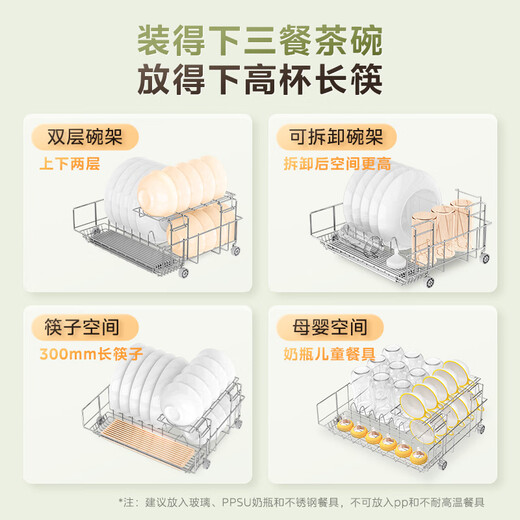 装得下三餐茶碗
放得下高杯长筷

双层碗架
上下两层

可拆卸碗架
拆卸后空间更高

筷子空间
300mm长筷子

母婴空间
奶瓶儿童餐具

*注：建议放入玻璃、PPSU奶瓶和不锈钢餐具，不可放入pp和不耐高温餐具