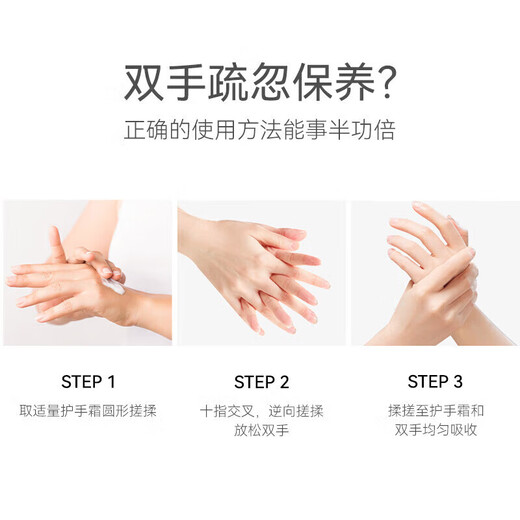 双手疏忽保养?

正确的使用方法能事半功倍

STEP 1

取适量护手霜圆形搓揉

STEP 2

十指交叉，逆向搓揉
放松双手

STEP 3

揉搓至护手霜和
双手均匀吸收