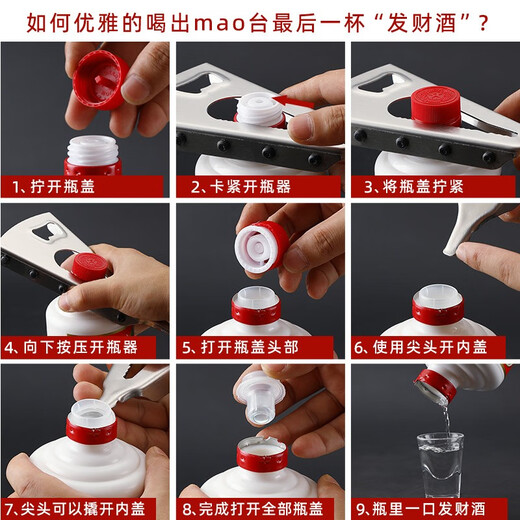 如何优雅的喝出mao台最后一杯“发财酒”？

1、拧开瓶盖

2、卡紧开瓶器

3、将瓶盖拧紧

4、向下按压开瓶器

5、打开瓶盖头部

6、使用尖头开内盖

7、尖头可以撬开内盖

8、完成打开全部瓶盖

9、瓶里一口发财酒