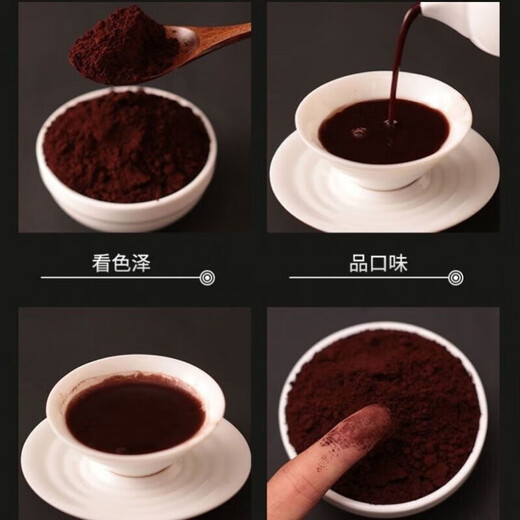 看色泽

品口味