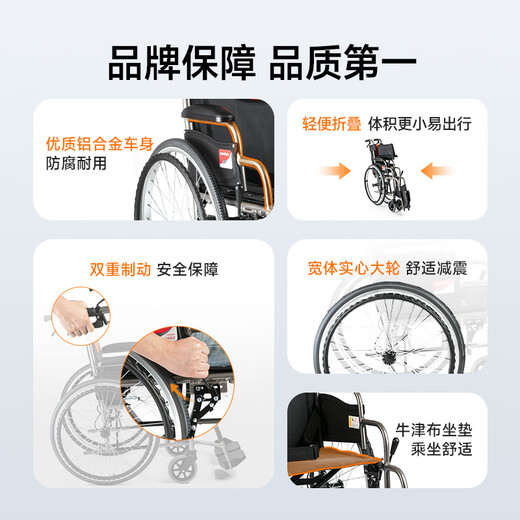 品牌保障 品质第一

优质铝合金车身
防腐耐用

轻便折叠 体积更小易出行

双重制动 安全保障

宽体实心大轮 舒适减震

牛津布坐垫
乘坐舒适